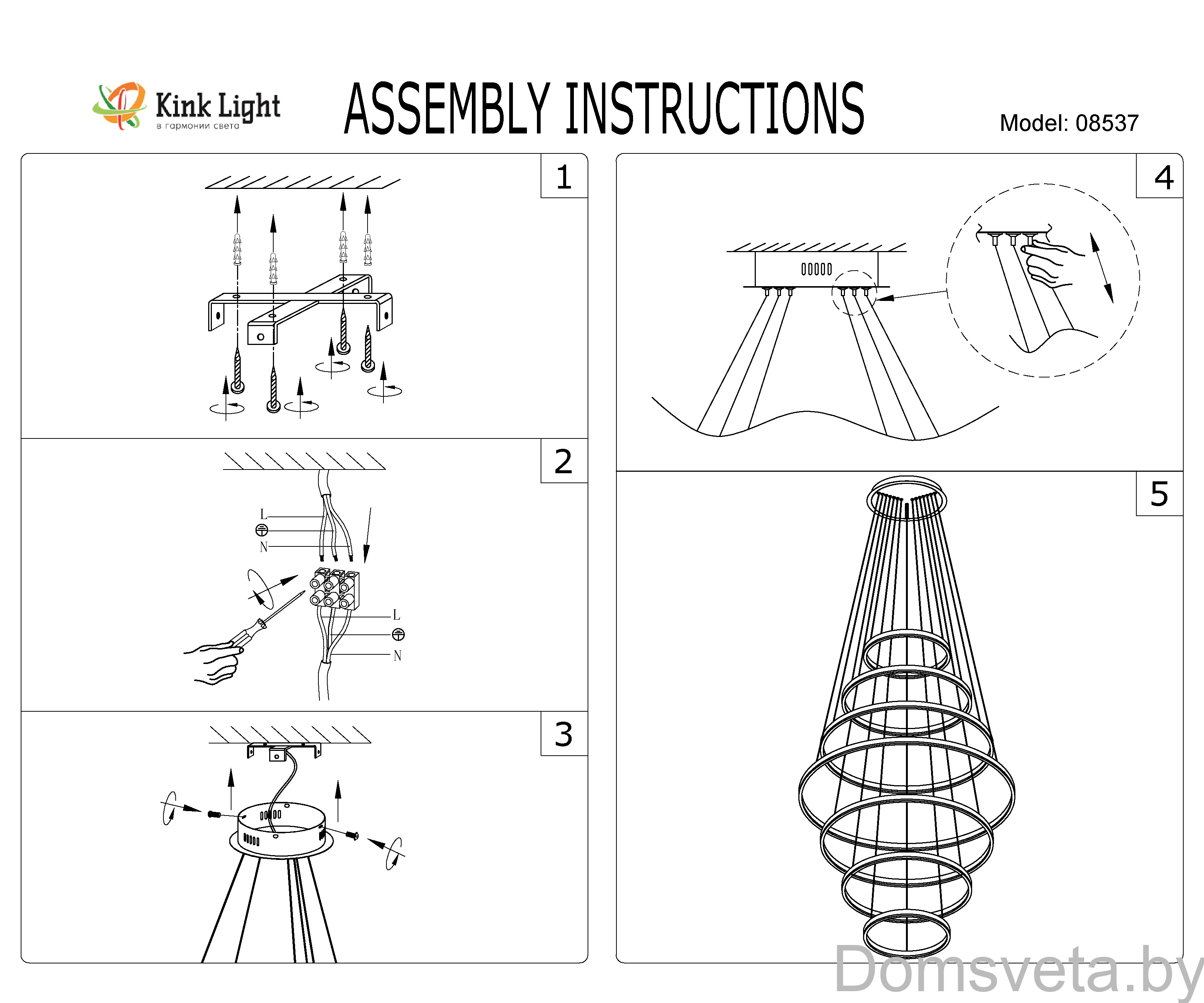 Kink Light
в гармонии света

ASSEMBLY INSTRUCTIONS

Model: 08537

1

2

L
N
L
N

3

4

5

Domsveta.by