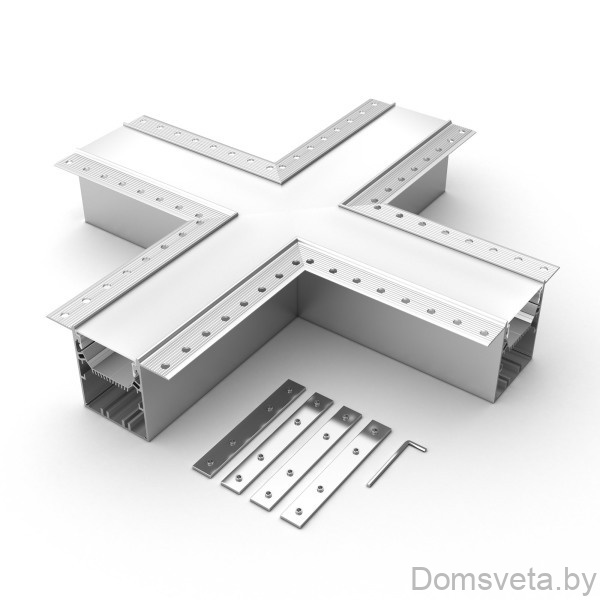 Domsveta.by