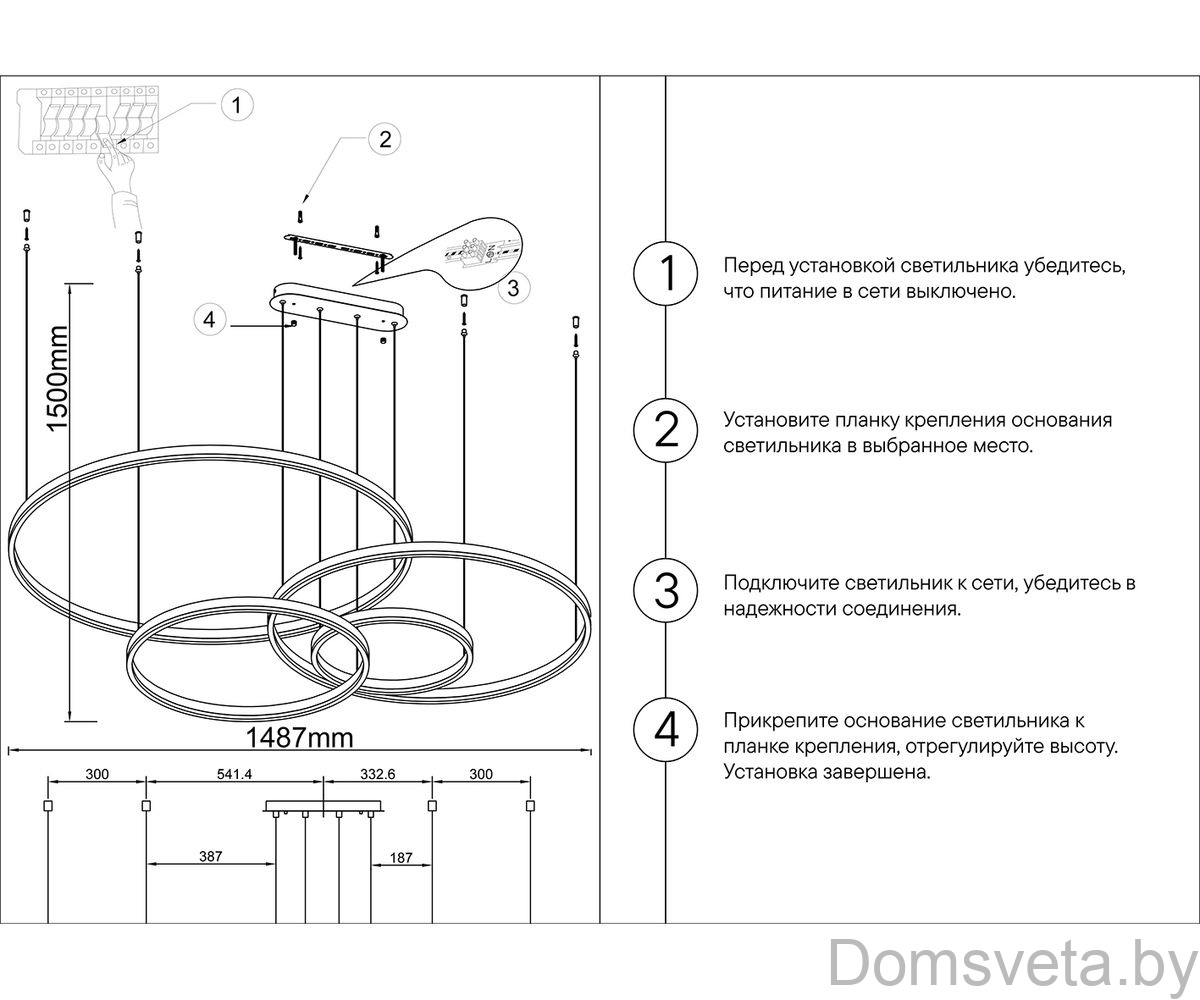 1

2

3

4

1500mm

1487mm

300

541.4

332.6

300

387

187

1

Перед установкой светильника убедитесь, что питание в сети выключено.

2

Установите планку крепления основания светильника в выбранное место.

3

Подключите светильник к сети, убедитесь в надежности соединения.

4

Прикрепите основание светильника к планке крепления, отрегулируйте высоту. Установка завершена.

Domsveta.by