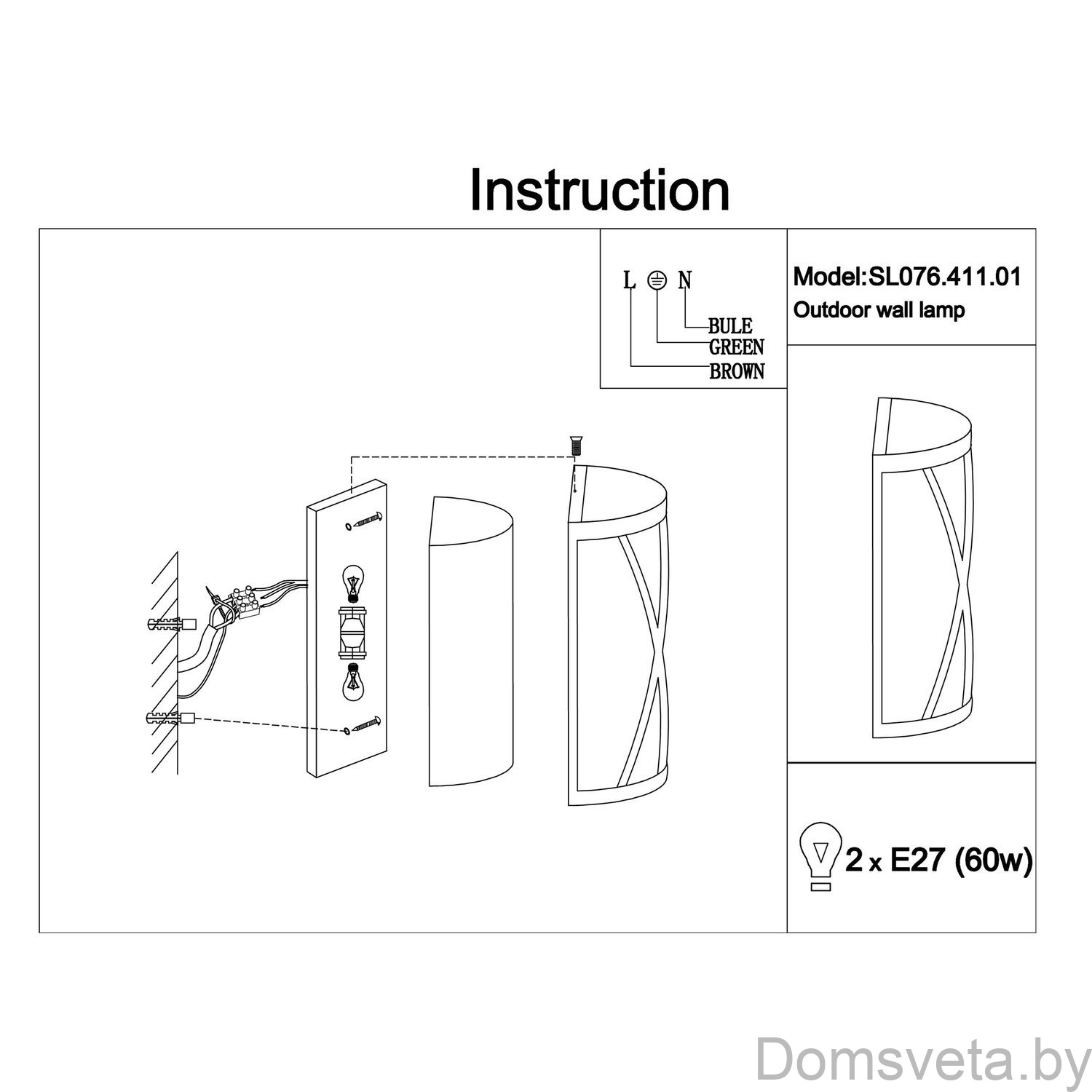 Instruction

L N

BULE
GREEN
BROWN

Model:SL076.411.01
Outdoor wall lamp

2 x E27 (60w)

Domsveta.by