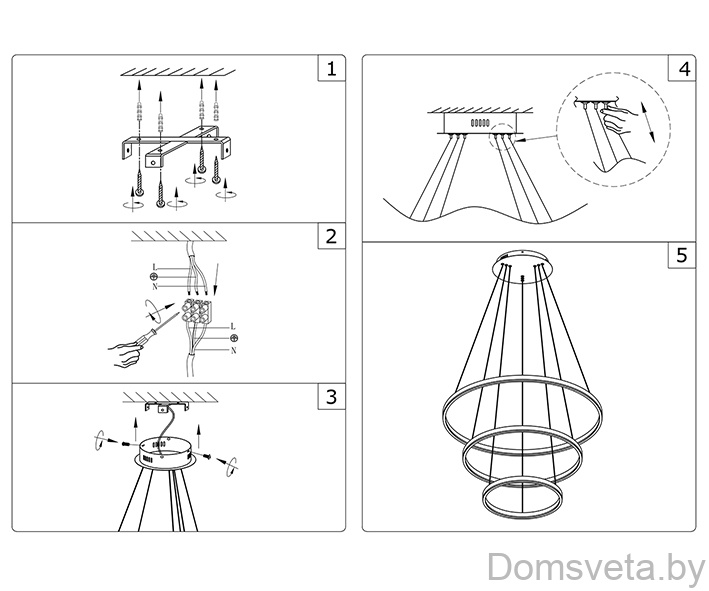 1

2

L

N

L

N

3

4

5

Domsveta.by