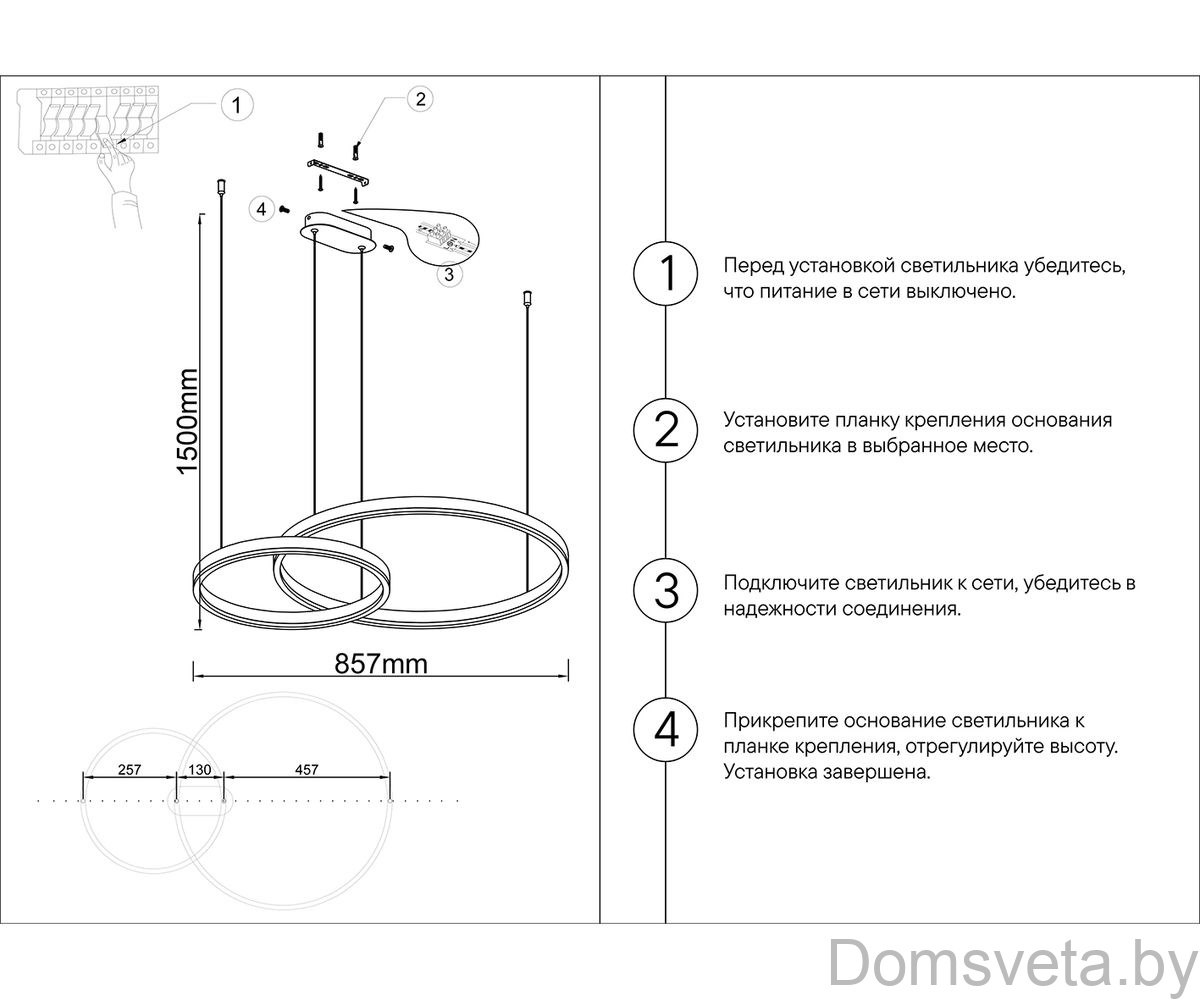 1

2

4

3

1500mm

857mm

257 130 457

1 Перед установкой светильника убедитесь, что питание в сети выключено.

2 Установите планку крепления основания светильника в выбранное место.

3 Подключите светильник к сети, убедитесь в надежности соединения.

4 Прикрепите основание светильника к планке крепления, отрегулируйте высоту. Установка завершена.

Domsveta.by