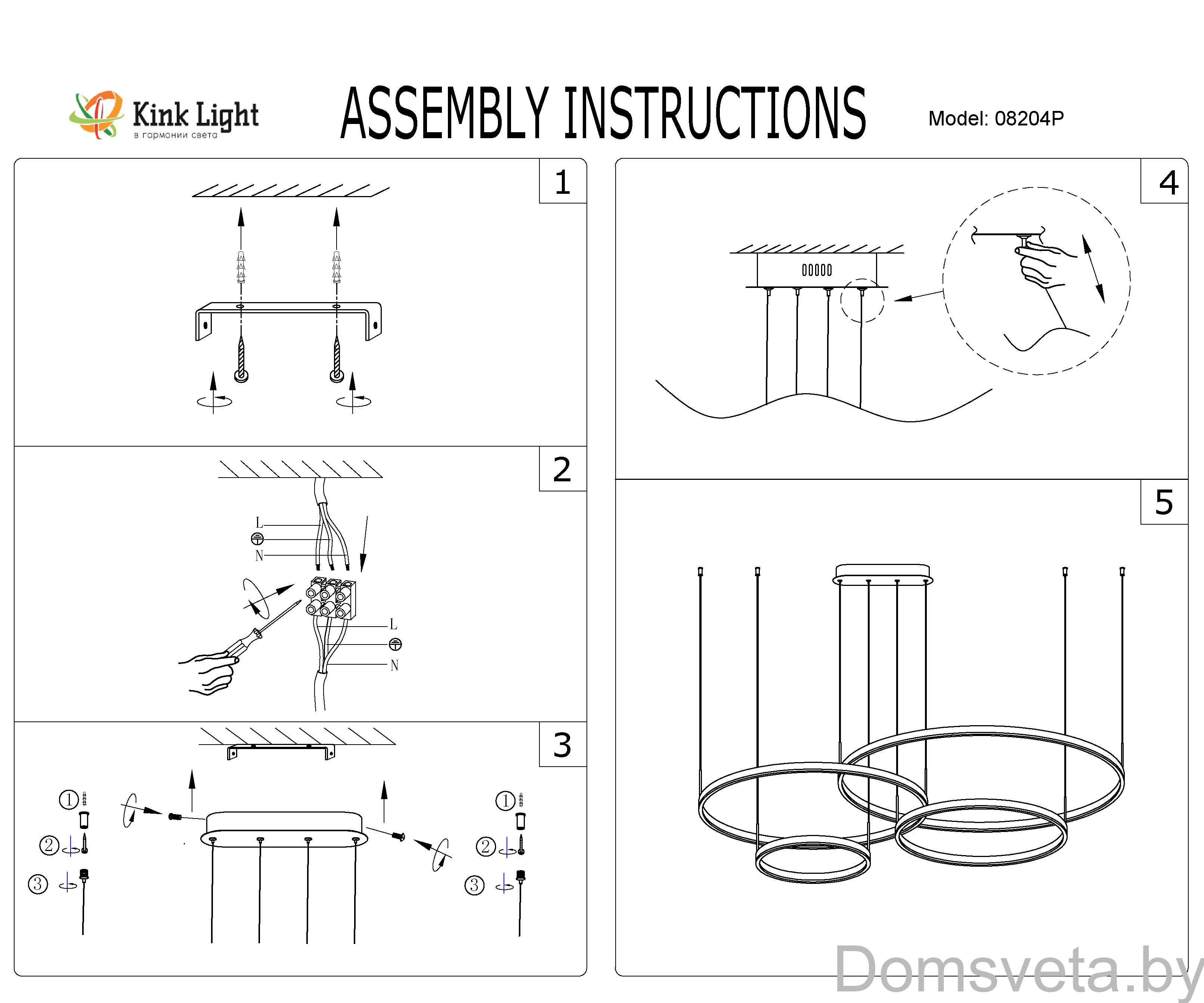 Kink Light
в гармонии света

ASSEMBLY INSTRUCTIONS

Model: 08204P

1

2

L
N
L
N

3

① ② ③
① ② ③

4

5

Domsveta.by