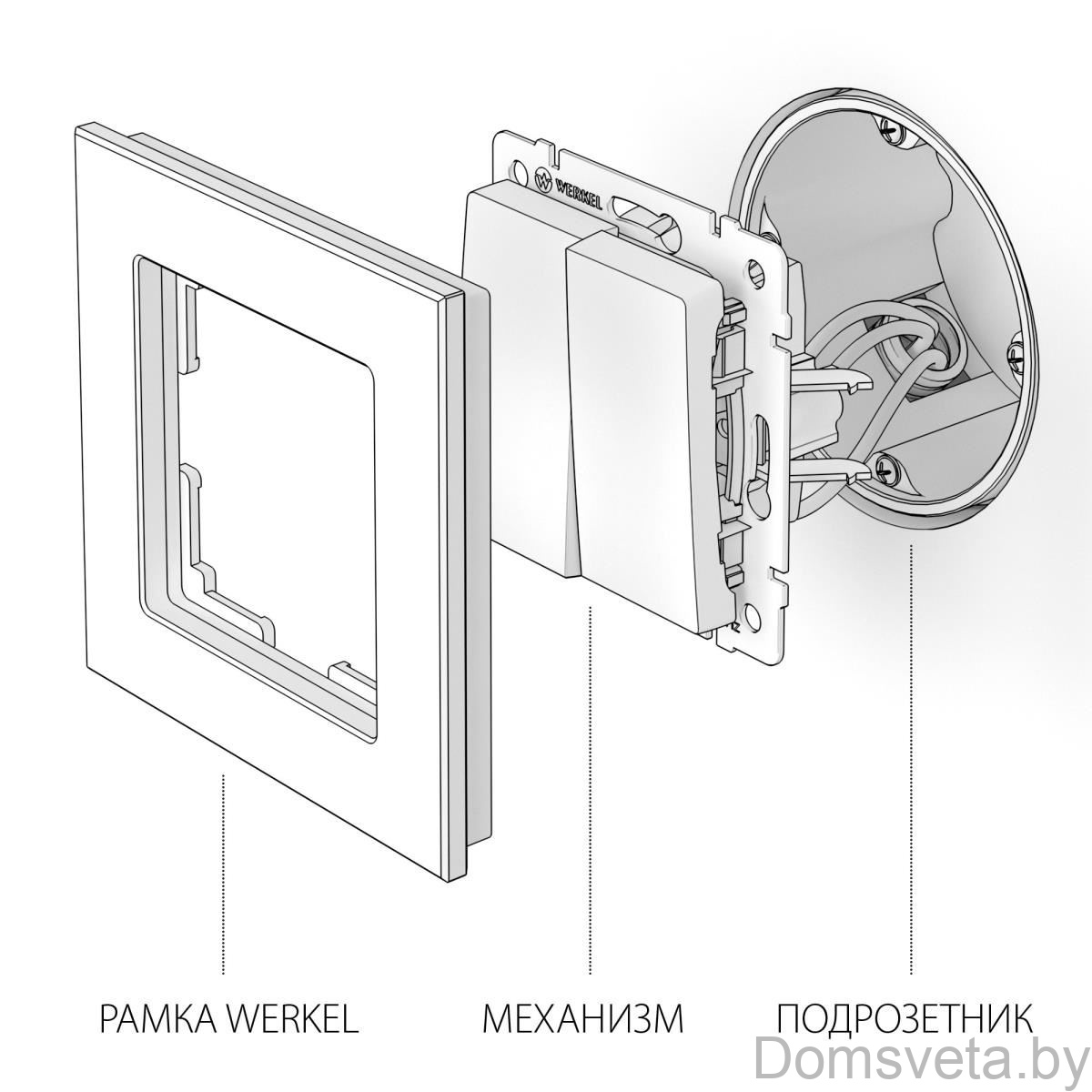 WERKEL

РАМКА WERKEL

МЕХАНИЗМ

ПОДРОЗЕТНИК

Domsveta.by