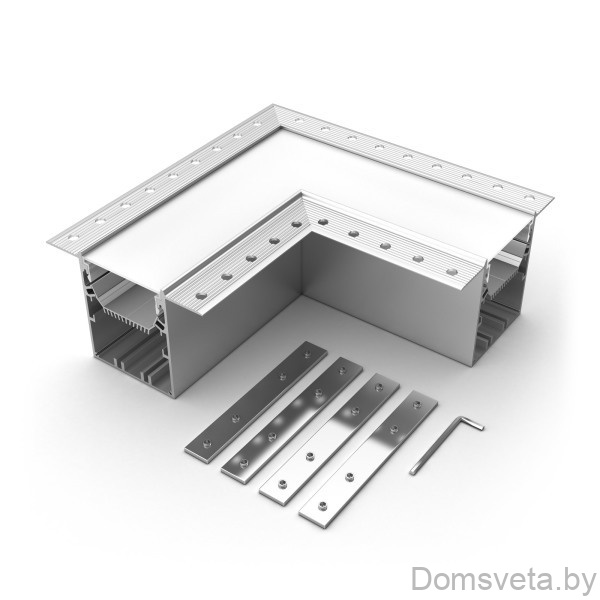 Domsveta.by